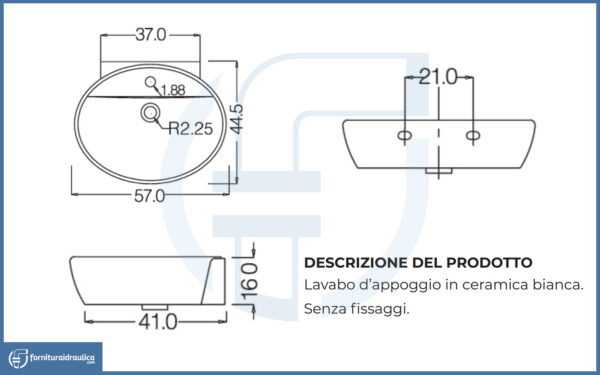 37.0

1.88

R2.25

44.5

57.0

21.0

16.0

41.0

DESCRIZIONE DEL PRODOTTO

Lavabo d'appoggio in ceramica bianca.

Senza fissaggi.

fornituraidraulica
.com